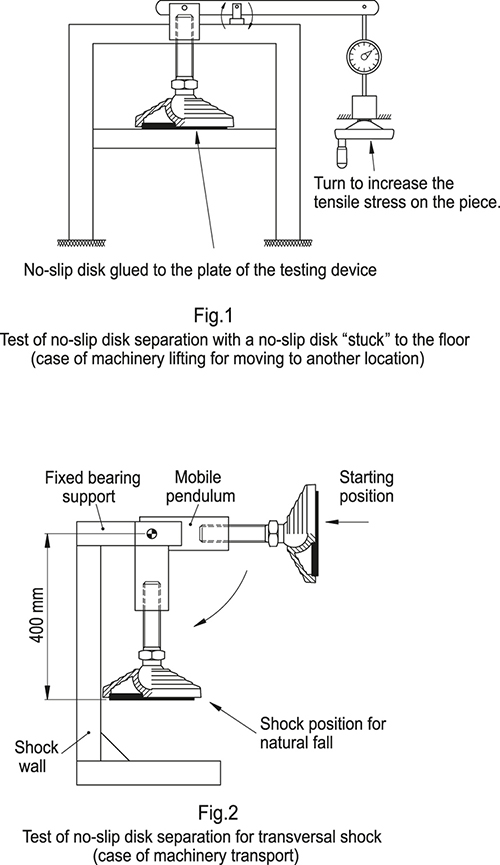 Turn to increase the tensile stress on the piece.

No-slip disk glued to the plate of the testing device

Fig.1
Test of no-slip disk separation with a no-slip disk “stuck” to the floor (case of machinery lifting for moving to another location)

Fixed bearing support

Mobile pendulum

Starting position

400 mm

Shock position for natural fall

Shock wall

Fig.2
Test of no-slip disk separation for transversal shock (case of machinery transport)