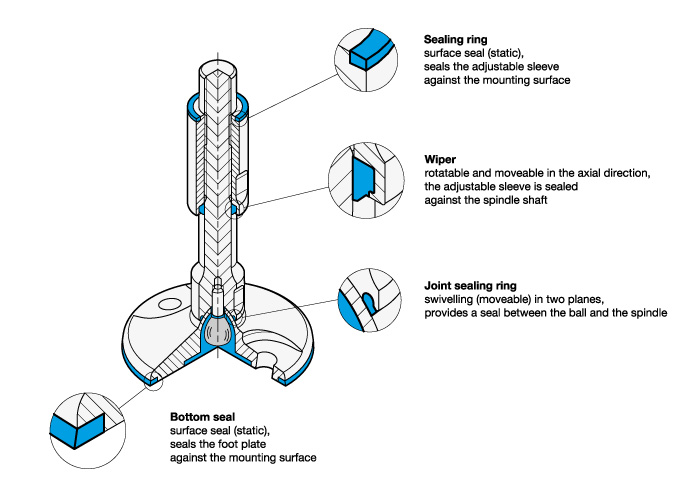 Sealing ring
surface seal (static),
seals the adjustable sleeve
against the mounting surface

Wiper
rotatable and moveable in the axial direction,
the adjustable sleeve is sealed
against the spindle shaft

Joint sealing ring
swivelling (moveable) in two planes,
provides a seal between the ball and the spindle

Bottom seal
surface seal (static),
seals the foot plate
against the mounting surface