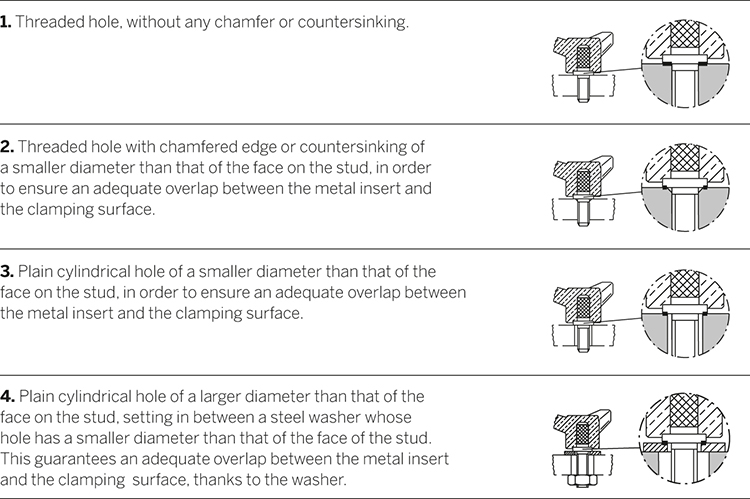 **1.** Threaded hole, without any chamfer or countersinking.

**2.** Threaded hole with chamfered edge or countersinking of a smaller diameter than that of the face on the stud, in order to ensure an adequate overlap between the metal insert and the clamping surface.

**3.** Plain cylindrical hole of a smaller diameter than that of the face on the stud, in order to ensure an adequate overlap between the metal insert and the clamping surface.

**4.** Plain cylindrical hole of a larger diameter than that of the face on the stud, setting in between a steel washer whose hole has a smaller diameter than that of the face of the stud. This guarantees an adequate overlap between the metal insert and the clamping  surface, thanks to the washer.