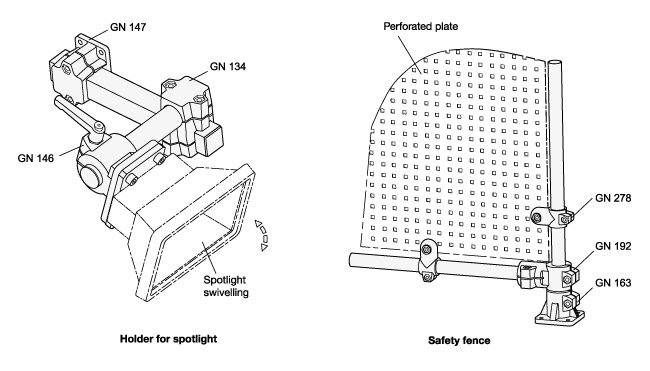 GN 147

GN 134

GN 146

Spotlight swivelling

Holder for spotlight

Perforated plate

GN 278

GN 192

GN 163

Safety fence