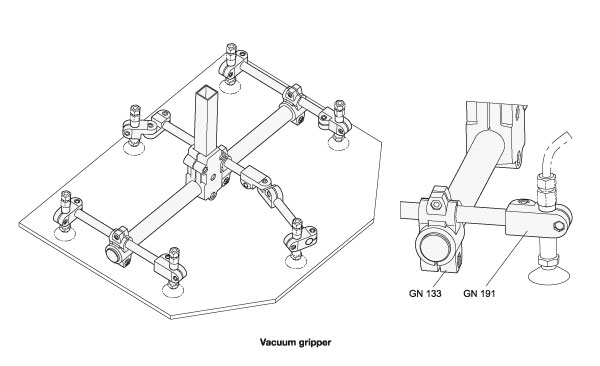 GN 133
GN 191

Vacuum gripper