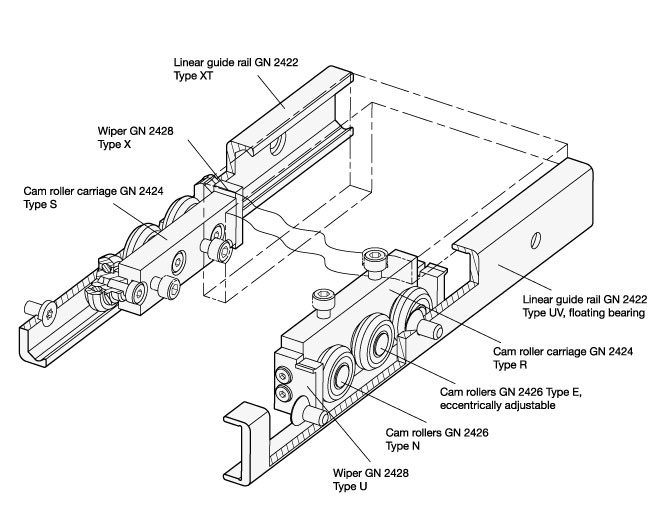 Linear guide rail GN 2422
Type XT

Wiper GN 2428
Type X

Cam roller carriage GN 2424
Type S

Linear guide rail GN 2422
Type UV, floating bearing

Cam roller carriage GN 2424
Type R

Cam rollers GN 2426 Type E,
eccentrically adjustable

Cam rollers GN 2426
Type N

Wiper GN 2428
Type U