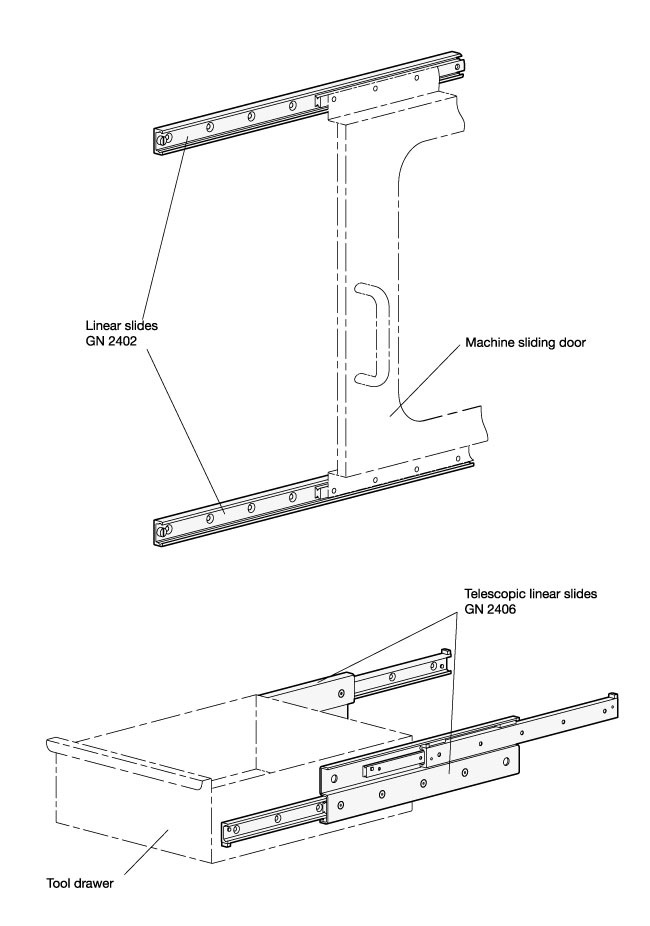 Linear slides
GN 2402

Machine sliding door

Telescopic linear slides
GN 2406

Tool drawer