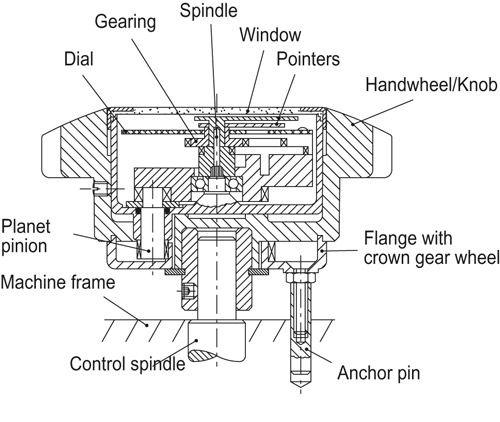 Spindle
Gearing
Window
Dial
Pointers
Handwheel/Knob
Planet pinion
Flange with crown gear wheel
Machine frame
Control spindle
Anchor pin