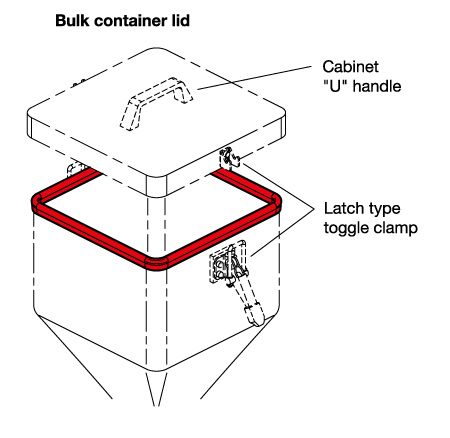 Bulk container lid

Cabinet "U" handle

Latch type toggle clamp