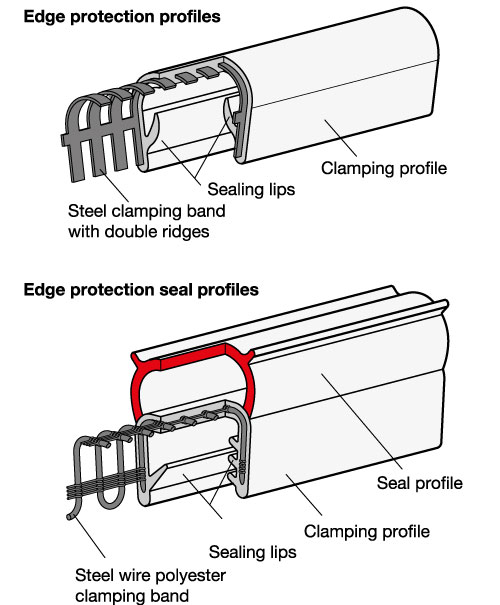 Edge protection profiles

Clamping profile

Sealing lips

Steel clamping band with double ridges

Edge protection seal profiles

Seal profile

Clamping profile

Sealing lips

Steel wire polyester clamping band