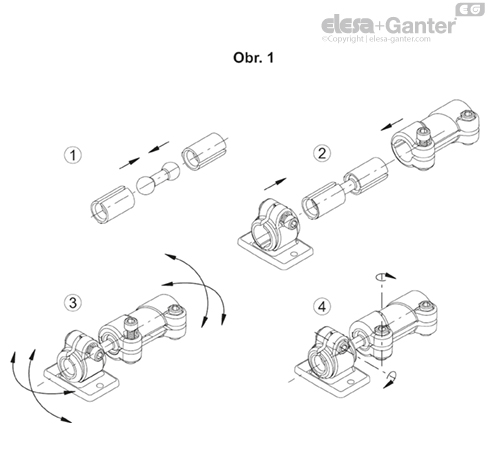 EG
elesa+Ganter
©Copyright | elesa-ganter.com

Obr. 1

1

2

3

4