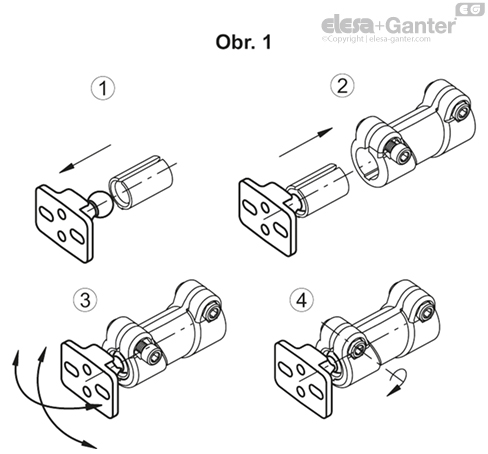 EG
elesa+Ganter
©Copyright | elesa-ganter.com

Obr. 1

1

2

3

4