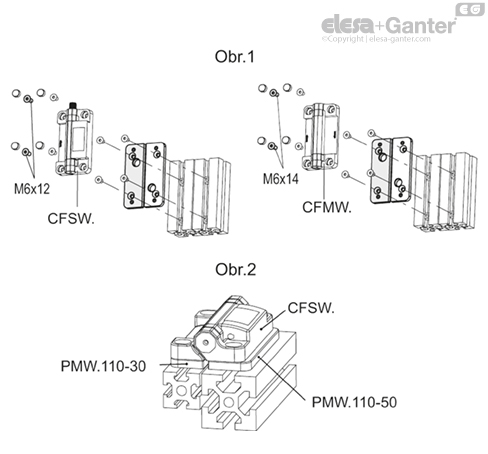 EG
elesa+Ganter
©Copyright | elesa-ganter.com

Obr.1

M6x12
CFSW.

M6x14
CFMW.

Obr.2

CFSW.
PMW.110-30
PMW.110-50