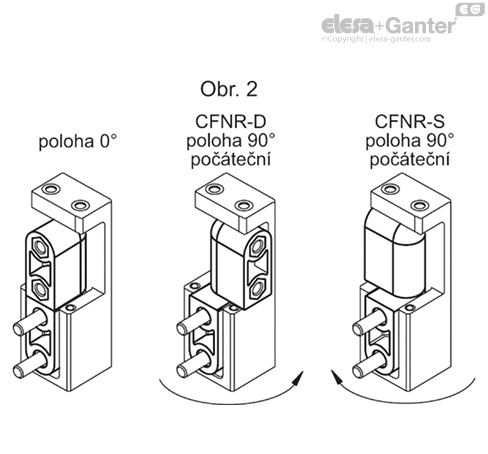 EG
elesa+Ganter
©Copyright | elesa-ganter.com

Obr. 2

poloha 0°

CFNR-D
poloha 90°
počáteční

CFNR-S
poloha 90°
počáteční