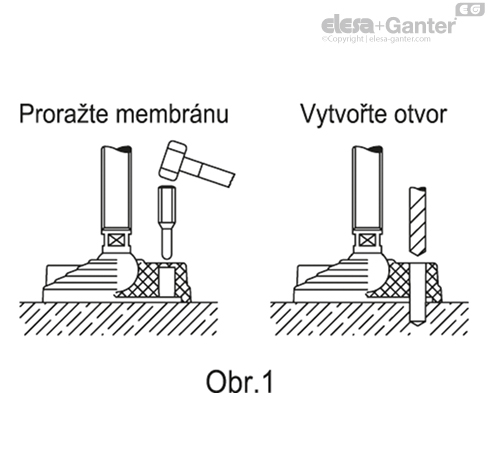 EG
elesa+Ganter
©Copyright | elesa-ganter.com

Proražte membránu

Vytvořte otvor

Obr.1