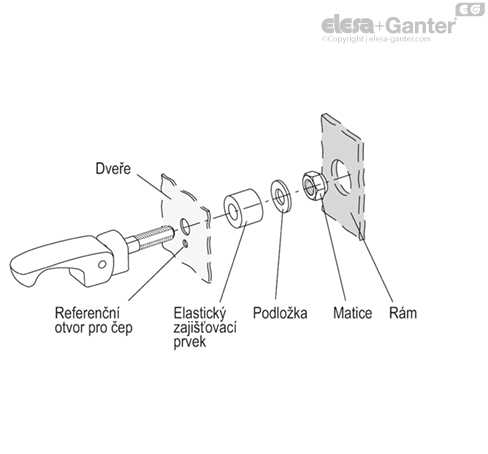 EG
elesa+Ganter
©Copyright | elesa-ganter.com

Dveře

Referenční otvor pro čep

Elastický zajišťovací prvek

Podložka

Matice

Rám