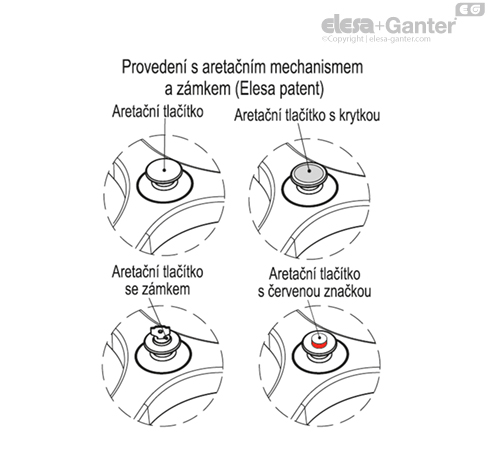 EG
elesa+Ganter
©Copyright | elesa-ganter.com

Provedení s aretačním mechanismem a zámkem (Elesa patent)

Aretační tlačítko

Aretační tlačítko s krytkou

Aretační tlačítko se zámkem

Aretační tlačítko s červenou značkou