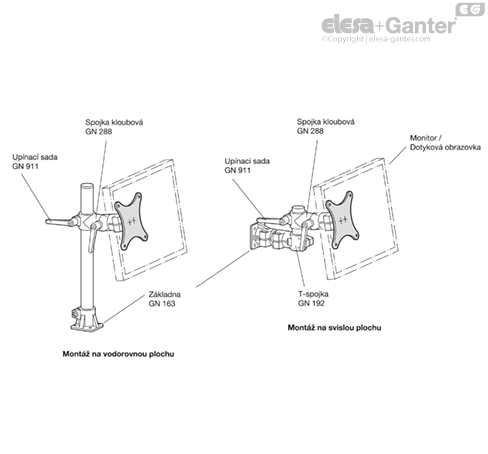 EG
elesa+Ganter
©Copyright | elesa-ganter.com

Spojka kloubová
GN 288

Upínací sada
GN 911

Základna
GN 163

Montáž na vodorovnou plochu

Spojka kloubová
GN 288

Monitor /
Dotyková obrazovka

Upínací sada
GN 911

T-spojka
GN 192

Montáž na svislou plochu