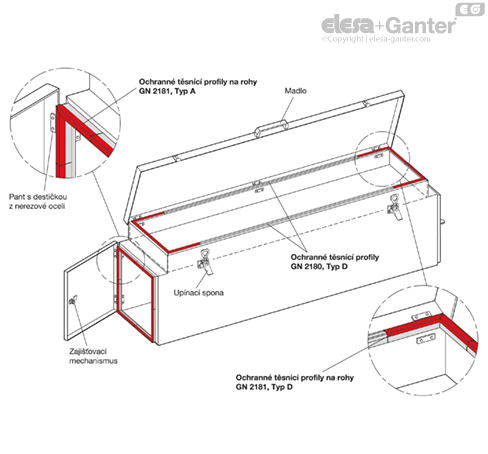 EG
elesa+Ganter
©Copyright | elesa-ganter.com

Ochranné těsnící profily na rohy
GN 2181, Typ A

Madlo

Pant s destičkou
z nerezové oceli

Ochranné těsnící profily
GN 2180, Typ D

Upínací spona

Zajišťovací
mechanismus

Ochranné těsnící profily na rohy
GN 2181, Typ D