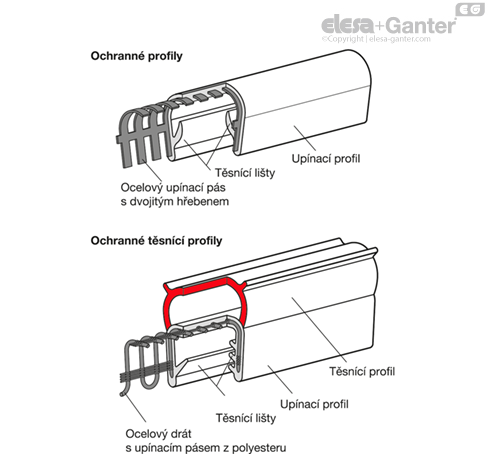 EG
elesa+Ganter
©Copyright | elesa-ganter.com

Ochranné profily

Upínací profil

Těsnící lišty

Ocelový upínací pás s dvojitým hřebenem

Ochranné těsnící profily

Těsnící profil

Upínací profil

Těsnící lišty

Ocelový drát s upínacím pásem z polyesteru