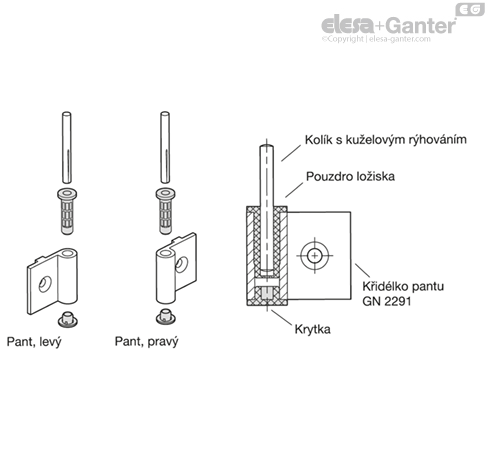 EG
elesa+Ganter
©Copyright | elesa-ganter.com

Kolík s kuželovým rýhováním

Pouzdro ložiska

Křidélko pantu
GN 2291

Krytka

Pant, levý

Pant, pravý