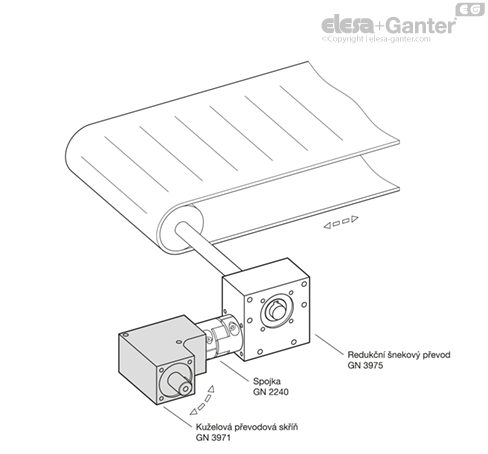 EG
elesa+Ganter
©Copyright | elesa-ganter.com

Redukční šnekový převod
GN 3975

Spojka
GN 2240

Kuželová převodová skříň
GN 3971