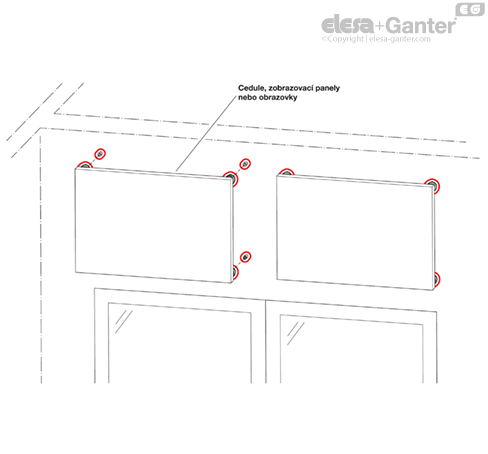 EG
elesa+Ganter
©Copyright | elesa-ganter.com

Cedule, zobrazovací panely nebo obrazovky