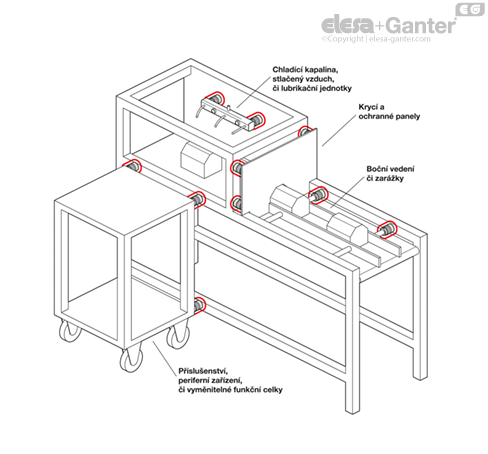 EG
elesa+Ganter
©Copyright | elesa-ganter.com

Chladící kapalina, stlačený vzduch, či lubrikační jednotky

Krycí a ochranné panely

Boční vedení či zarážky

Příslušenství, periferní zařízení, či vyměnitelné funkční celky