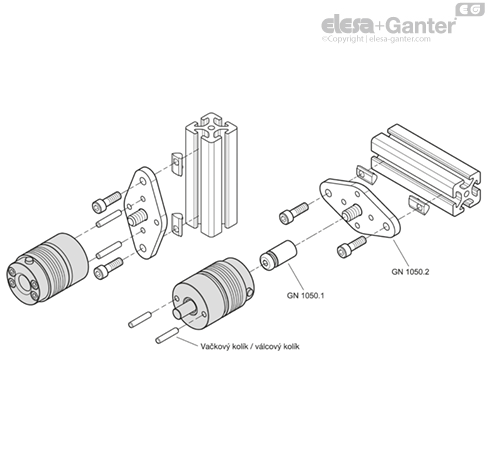 EG
elesa+Ganter
©Copyright | elesa-ganter.com

GN 1050.2

GN 1050.1

Vačkový kolík / válcový kolík