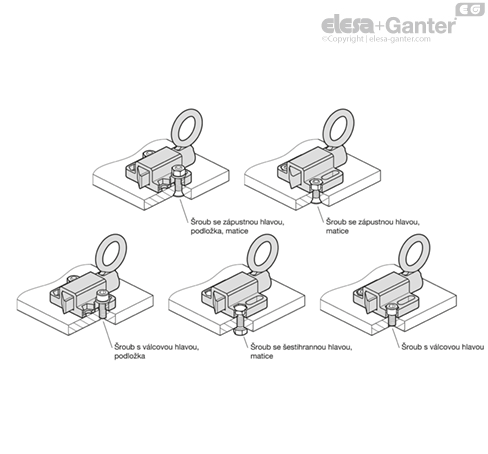 EG
elesa+Ganter
©Copyright | elesa-ganter.com

Šroub se zápustnou hlavou, podložka, matice

Šroub se zápustnou hlavou, matice

Šroub s válcovou hlavou, podložka

Šroub se šestihrannou hlavou, matice

Šroub s válcovou hlavou