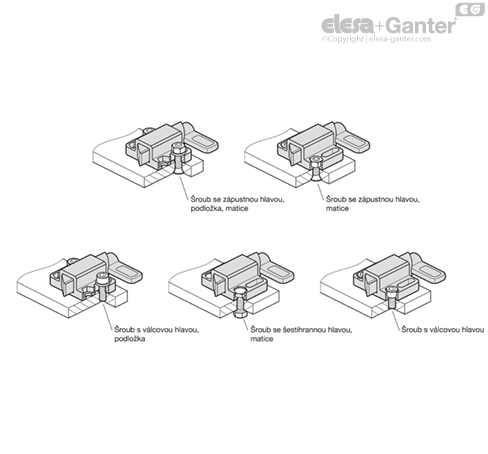 EG
elesa+Ganter
©Copyright | elesa-ganter.com

Šroub se zápustnou hlavou, podložka, matice

Šroub se zápustnou hlavou, matice

Šroub s válcovou hlavou, podložka

Šroub se šestihrannou hlavou, matice

Šroub s válcovou hlavou