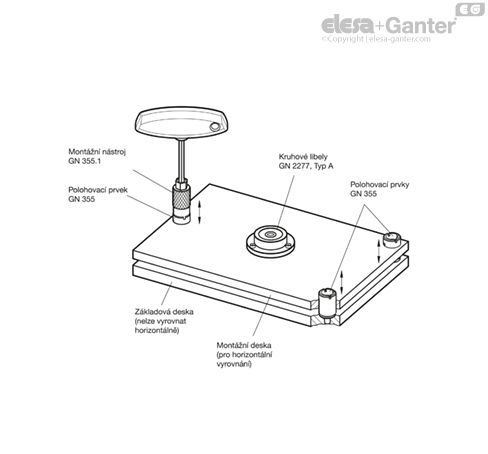 EG
elesa+Ganter
©Copyright | elesa-ganter.com

Montážní nástroj
GN 355.1

Polohovací prvek
GN 355

Kruhové libely
GN 2277, Typ A

Polohovací prvky
GN 355

Základová deska
(nelze vyrovnat
horizontálně)

Montážní deska
(pro horizontální
vyrovnání)