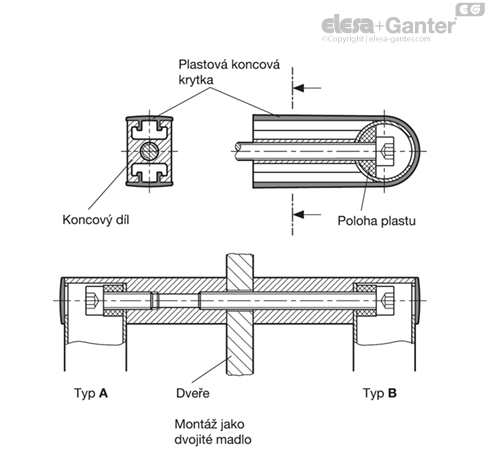 EG
elesa+Ganter
©Copyright | elesa-ganter.com

Plastová koncová krytka

Koncový díl

Poloha plastu

Typ A

Dveře

Typ B

Montáž jako dvojité madlo