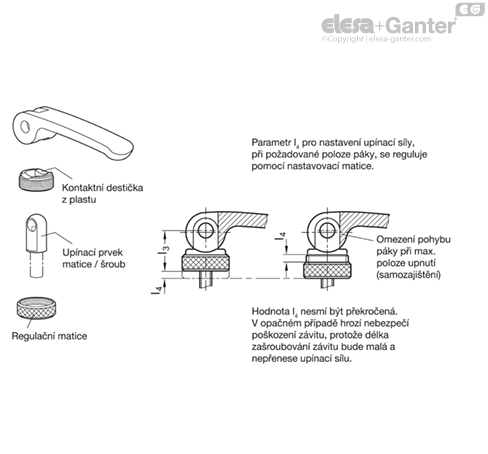 EG
elesa+Ganter
©Copyright | elesa-ganter.com

Kontaktní destička z plastu

Upínací prvek matice / šroub

Regulační matice

Parametr $l_4$ pro nastavení upínací síly, při požadované poloze páky, se reguluje pomocí nastavovací matice.

$l_3$

$l_4$

$l_4$

Omezení pohybu páky při max. poloze upnutí (samozajištění)

Hodnota $l_4$ nesmí být překročená. V opačném případě hrozí nebezpečí poškození závitu, protože délka zašroubování závitu bude malá a nepřenese upínací sílu.