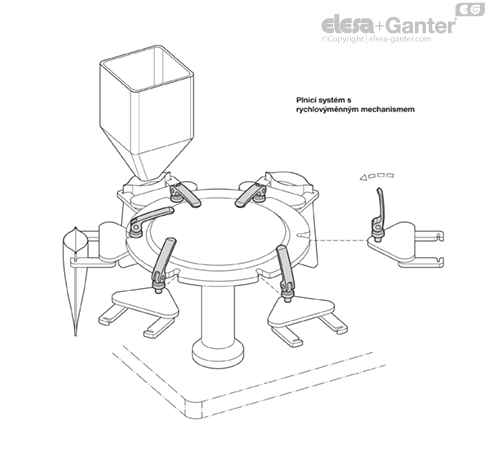 EG
elesa+Ganter
©Copyright | elesa-ganter.com

Plnicí systém s rychlovýměnným mechanismem